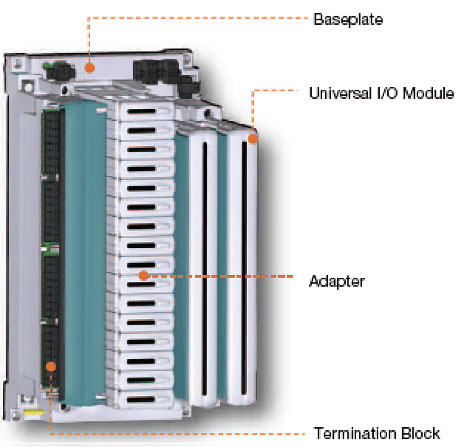 Baseplate

Universal I/O Module

Adapter

Termination Block