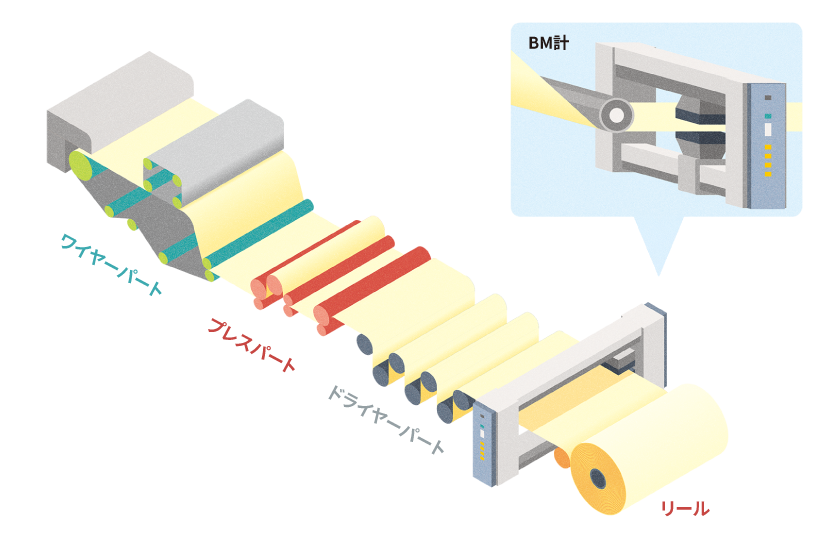 BM計

ワイヤーパート

プレスパート

ドライヤーパート

リール